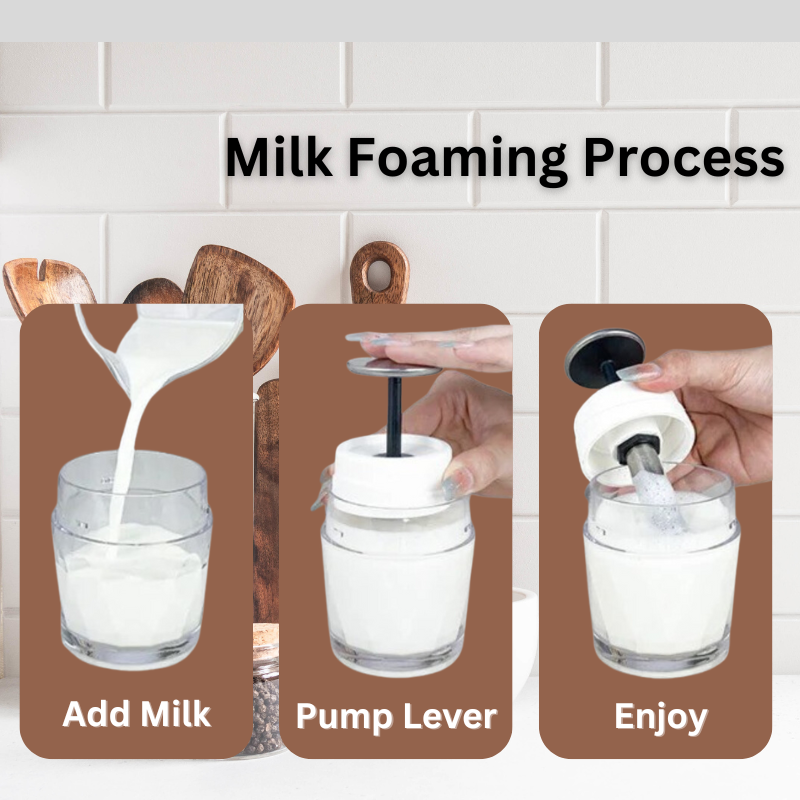 Milk Foaming Process

Add Milk

Pump Lever

Enjoy